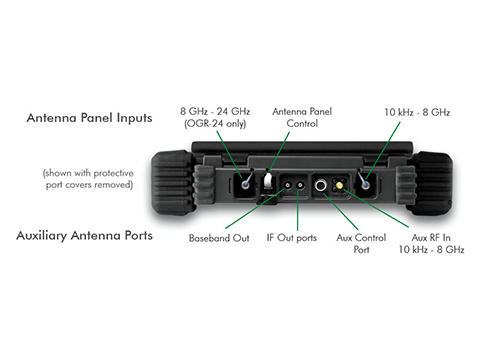 Antenna Panel Inputs

8 GHz - 24 GHz
(OGR-24 only)

Antenna Panel
Control

10 kHz - 8 GHz

(shown with protective port covers removed)

Auxiliary Antenna Ports

Baseband Out

IF Out ports

Aux Control
Port

Aux RF In
10 kHz - 8 GHz